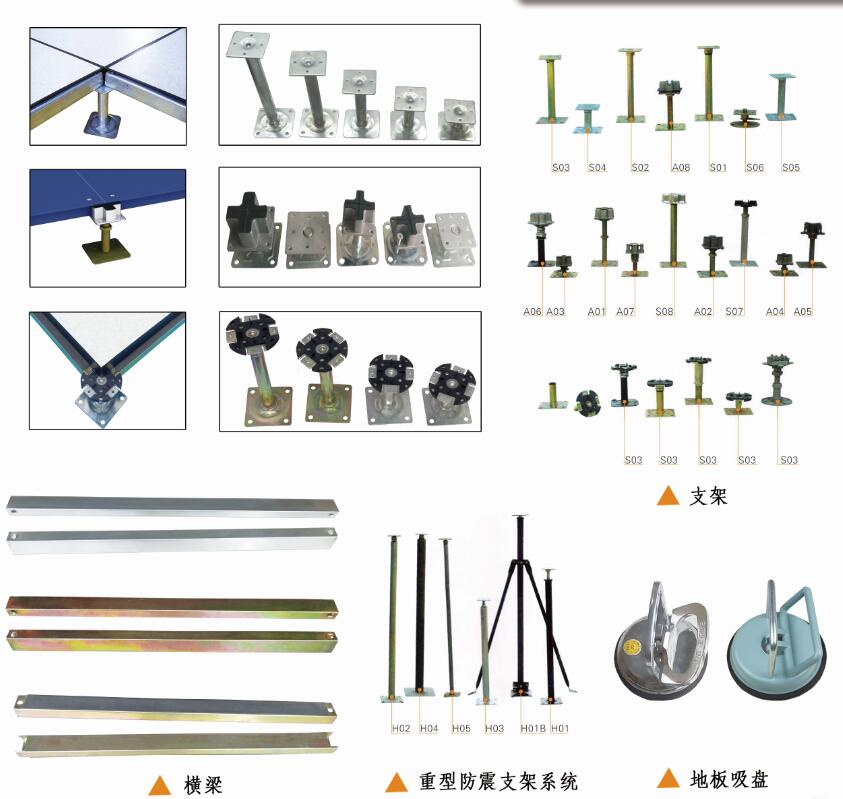 S03 S04 S02 A08 S01 S06 S05

A06 A03 A01 A07 S08 A02 S07 A04 A05

S03 S03 S03 S03 S03

▲ 支架

H02 H04 H05 H03 H01B H01

▲ 横梁

▲ 重型防震支架系统

▲ 地板吸盘